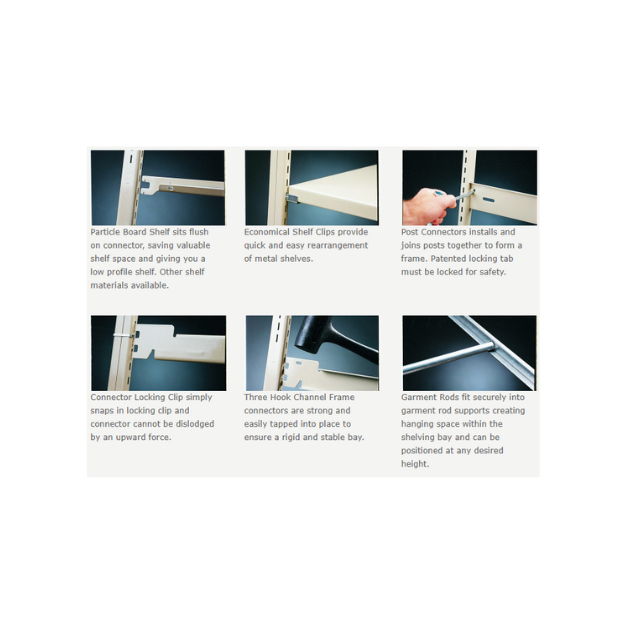 Particle Board Shelf sits flush on connector, saving valuable shelf space and giving you a low profile shelf. Other shelf materials available.

Economical Shelf Clips provide quick and easy rearrangement of metal shelves.

Post Connectors installs and joins posts together to form a frame. Patented locking tab must be locked for safety.

Connector Locking Clip simply snaps in locking clip and connector cannot be dislodged by an upward force.

Three Hook Channel Frame connectors are strong and easily tapped into place to ensure a rigid and stable bay.

Garment Rods fit securely into garment rod supports creating hanging space within the shelving bay and can be positioned at any desired height.