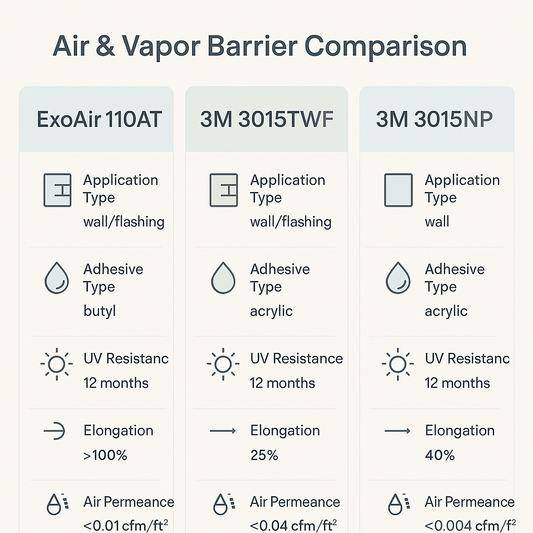 Air & Vapor Barrier Comparison

ExoAir 110AT

Application Type
wall/flashing

Adhesive Type
butyl

UV Resistanc
12 months

Elongation
>100%

Air Permeance
<0.01 cfm/ft²

3M 3015TWF

Application Type
wall/flashing

Adhesive Type
acrylic

UV Resistance
12 months

Elongation
25%

Air Permeance
<0.04 cfm/ft²

3M 3015NP

Application Type
wall

Adhesive Type
acrylic

UV Resistanc
12 months

Elongation
40%

Air Permeance
<0.004 cfm/f²